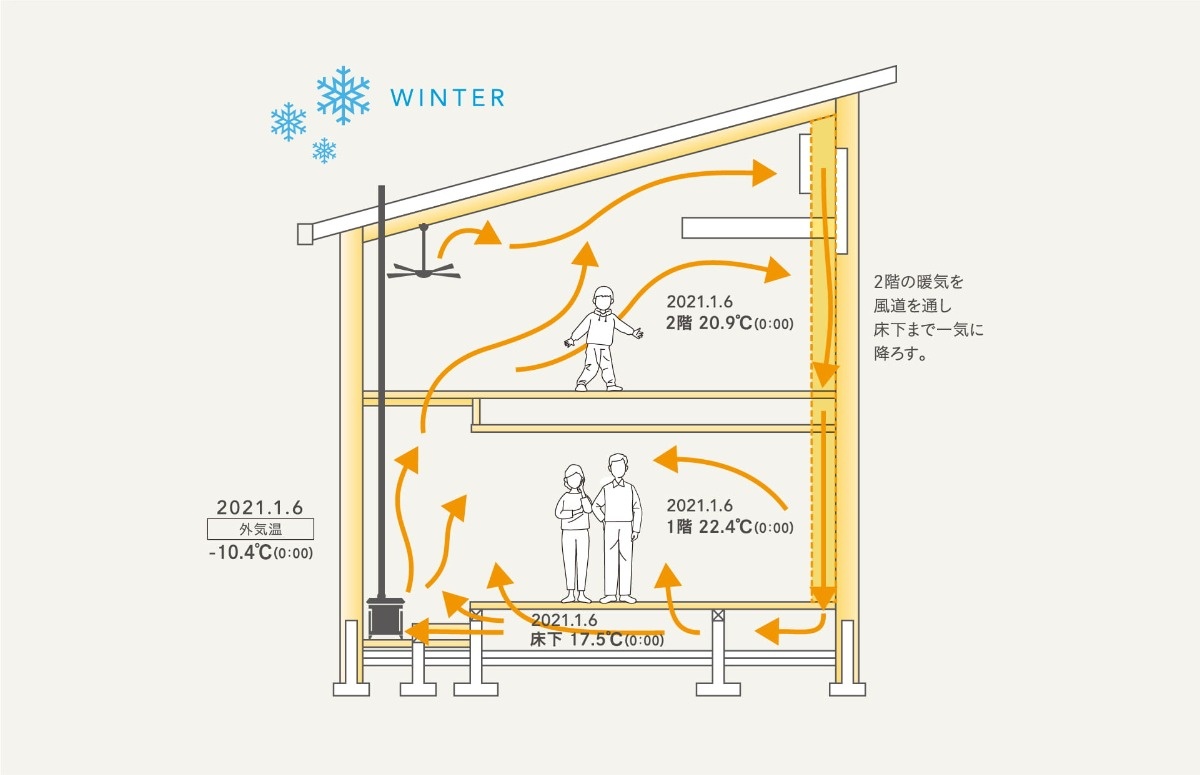 WINTER

2021.1.6
2階 20.9℃(0:00)

2階の暖気を
風道を通し
床下まで一気に
降ろす。

2021.1.6
外気温
-10.4℃(0:00)

2021.1.6
1階 22.4℃(0:00)

2021.1.6
床下 17.5℃(0:00)