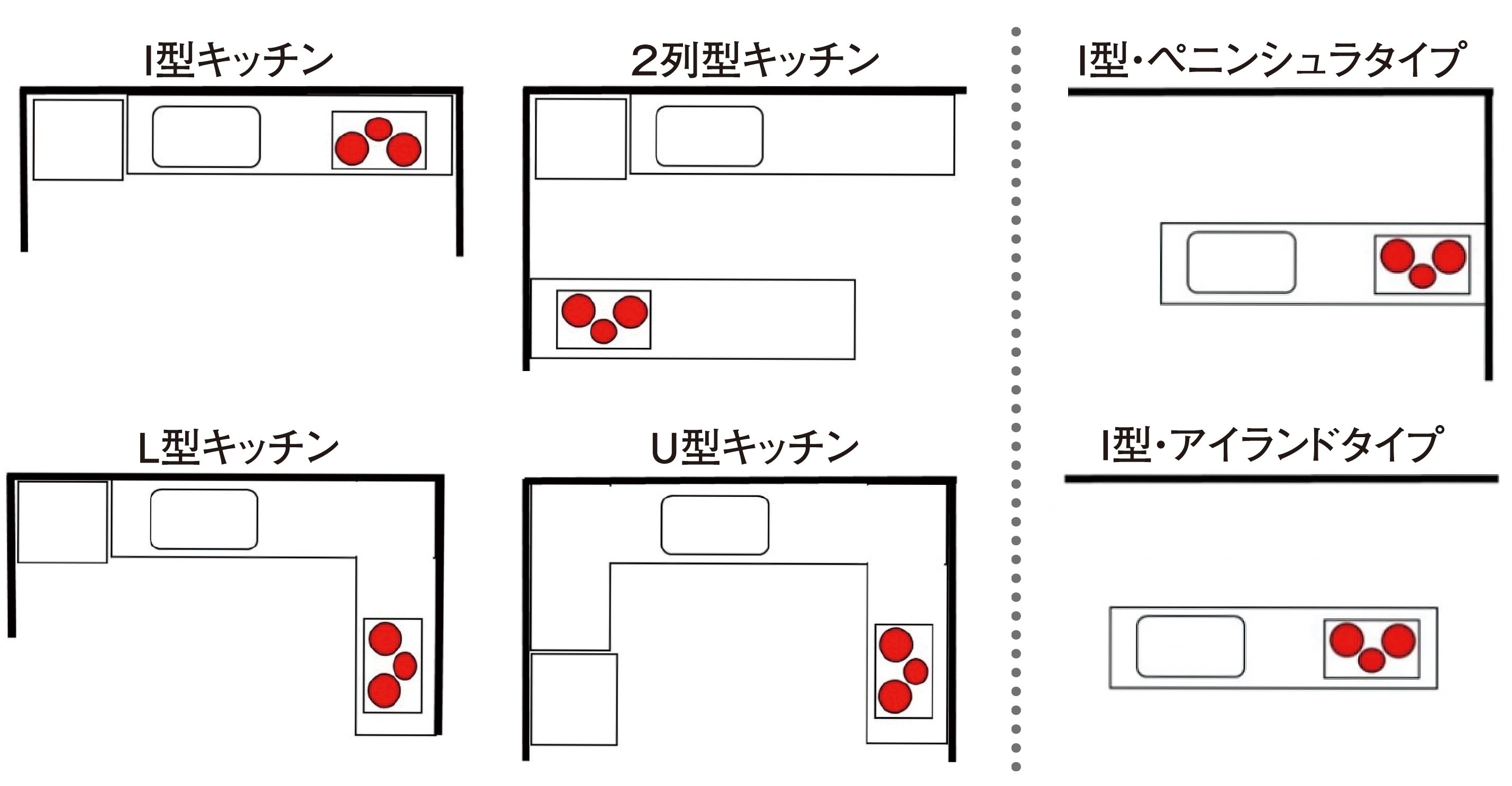 I型キッチン

2列型キッチン

I型・ペニンシュラタイプ

L型キッチン

U型キッチン

I型・アイランドタイプ